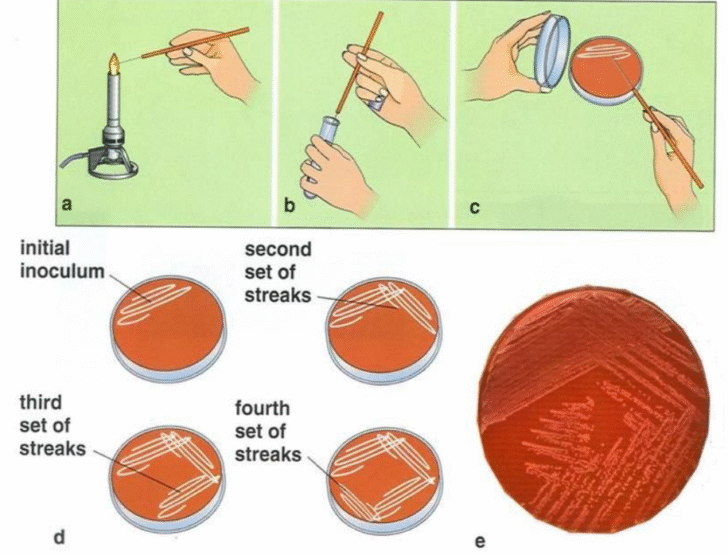 a

b

c

initial inoculum

second set of streaks

third set of streaks

fourth set of streaks

d

e