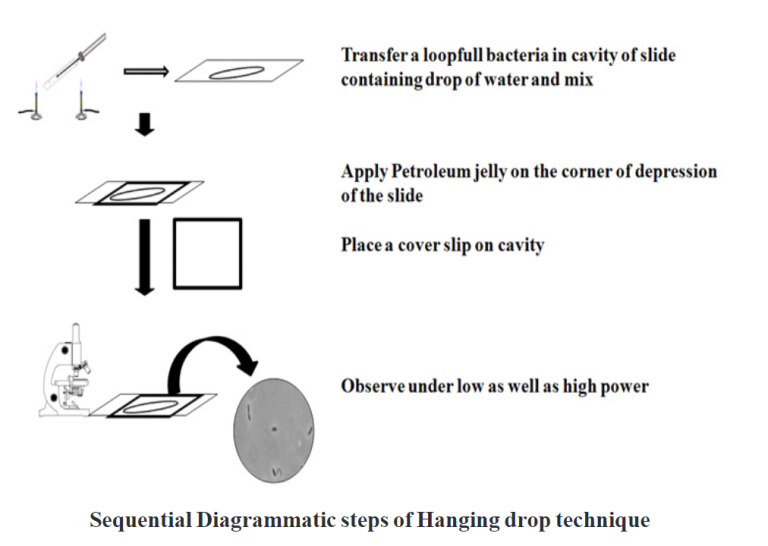 Transfer a loopfull bacteria in cavity of slide containing drop of water and mix

Apply Petroleum jelly on the corner of depression of the slide

Place a cover slip on cavity

Observe under low as well as high power

Sequential Diagrammatic steps of Hanging drop technique